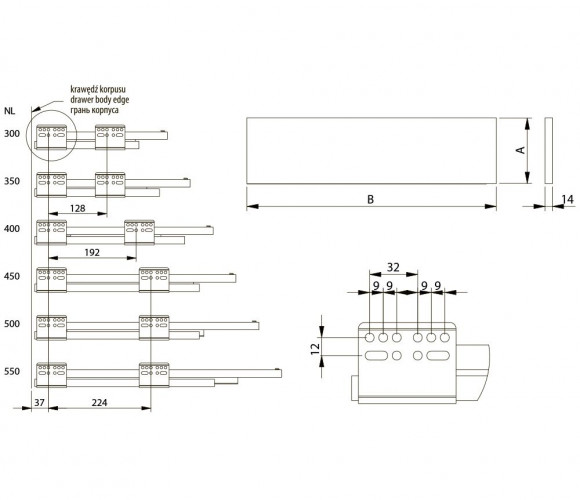 krawędź korpusu
drawer body edge
грань корпуса

NL

300

350

128

400

192

450

500

550

37

224

A

B

14

32

9 9 9 9

12