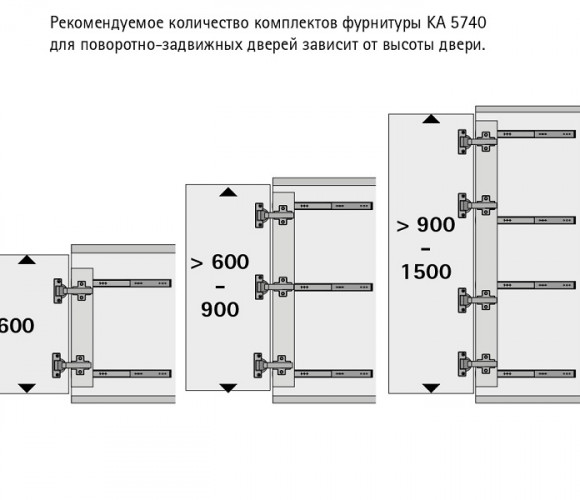 Рекомендуемое количество комплектов фурнитуры KA 5740 для поворотно-задвижных дверей зависит от высоты двери.

600

> 600 – 900

> 900 – 1500