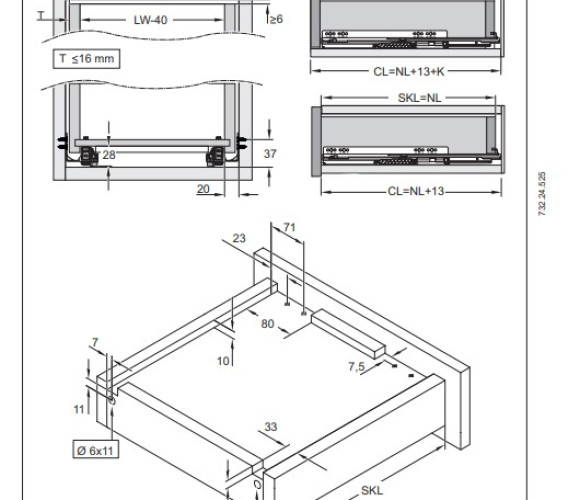 T
LW-40
≥6
T ≤16 mm
28
37
20
CL=NL+13+K
SKL=NL
CL=NL+13
732.24.525
71
23
80
10
7
7,5
11
Ø 6x11
33
SKL