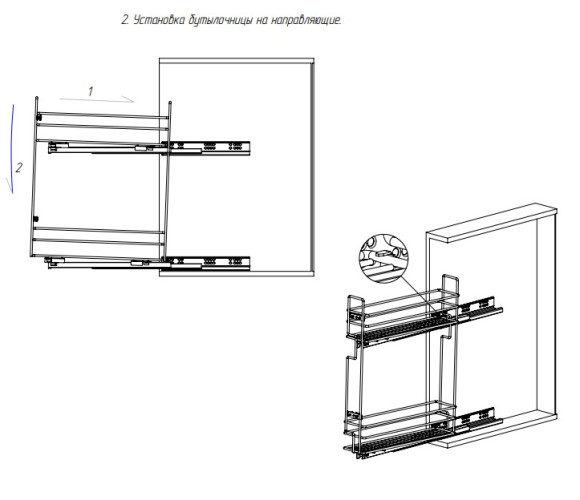 2. Установка бутылочницы на направляющие.

1

2