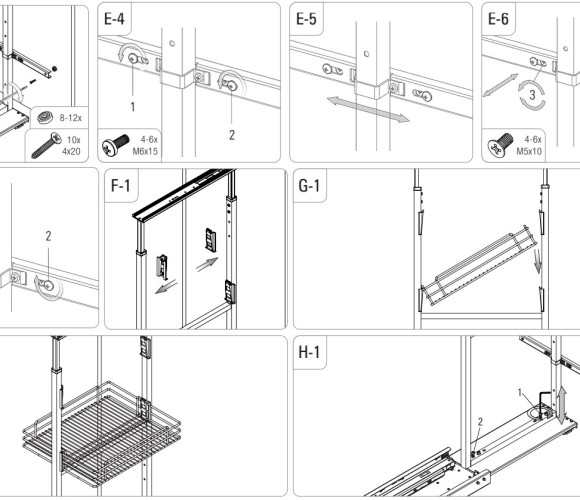 8-12x

10x
4x20

E-4

1

2

4-6x
M6x15

E-5

E-6

3

4-6x
M5x10

2

F-1

G-1

H-1

1

2