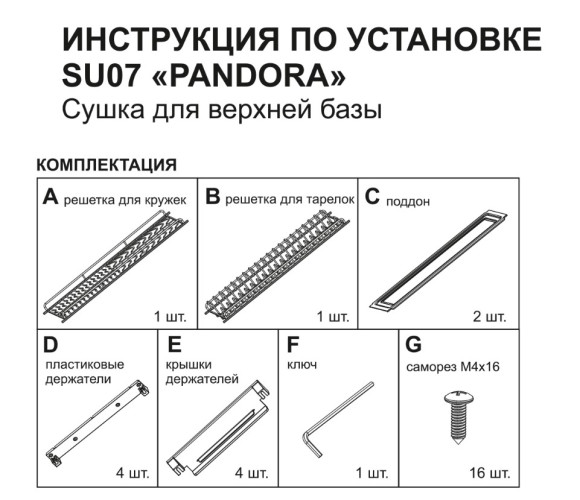 ИНСТРУКЦИЯ ПО УСТАНОВКЕ
SU07 «PANDORA»
Сушка для верхней базы

КОМПЛЕКТАЦИЯ

A решетка для кружек
1 шт.

B решетка для тарелок
1 шт.

C поддон
2 шт.

D пластиковые держатели
4 шт.

E крышки держателей
4 шт.

F ключ
1 шт.

G саморез M4x16
16 шт.