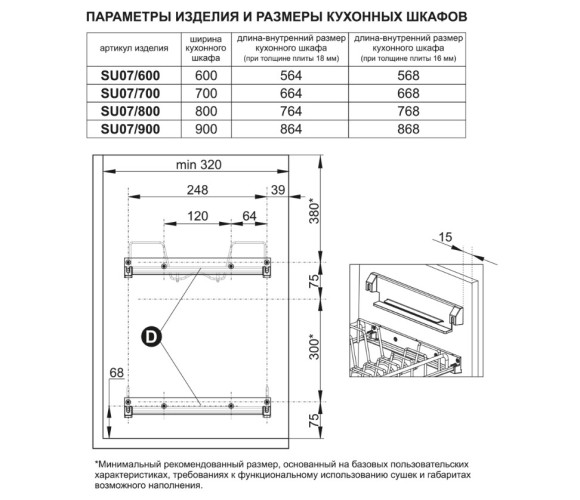 ПАРАМЕТРЫ ИЗДЕЛИЯ И РАЗМЕРЫ КУХОННЫХ ШКАФОВ

| артикул изделия | ширина кухонного шкафа | длина-внутренний размер кухонного шкафа (при толщине плиты 18 мм) | длина-внутренний размер кухонного шкафа (при толщине плиты 16 мм) |
|---|---|---|---|
| SU07/600 | 600 | 564 | 568 |
| SU07/700 | 700 | 664 | 668 |
| SU07/800 | 800 | 764 | 768 |
| SU07/900 | 900 | 864 | 868 |

min 320
248
39
120
64
380*
75
300*
75
68
D
15

*Минимальный рекомендованный размер, основанный на базовых пользовательских характеристиках, требованиях к функциональному использованию сушек и габаритах возможного наполнения.