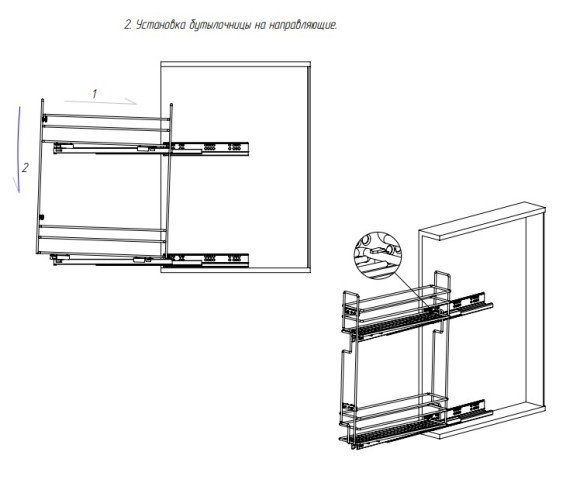 2. Установка бутылочницы на направляющие.

1

2