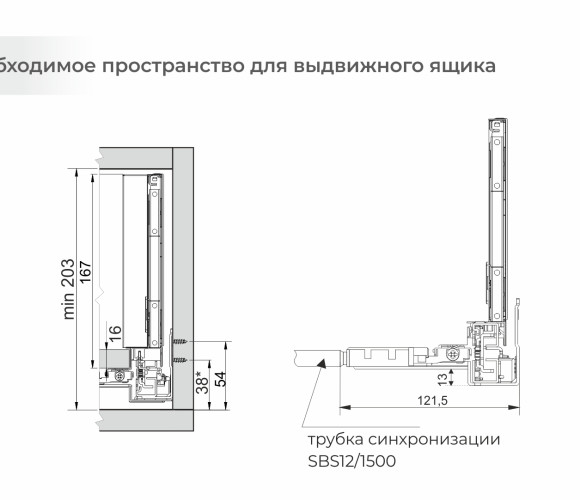 бходимое пространство для выдвижного ящика

min 203
167
16
38*
54

13
121,5

трубка синхронизации
SBS12/1500