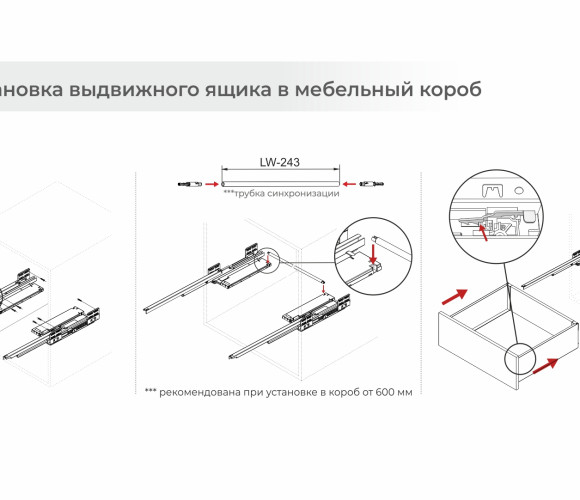 ановка выдвижного ящика в мебельный короб

LW-243

***трубка синхронизации

*** рекомендована при установке в короб от 600 мм