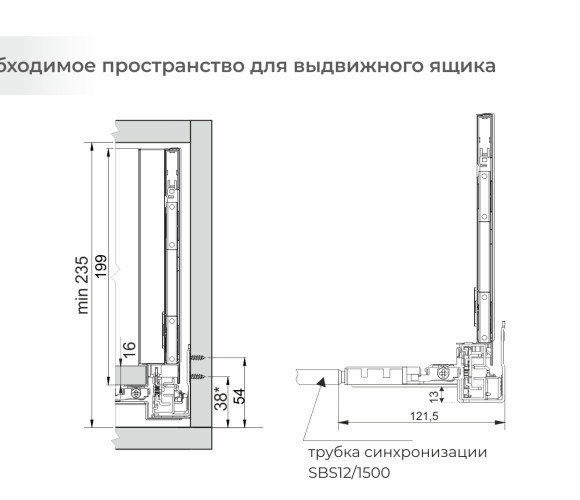 бходимое пространство для выдвижного ящика

min 235
199
16
38*
54
13
121,5
трубка синхронизации
SBS12/1500