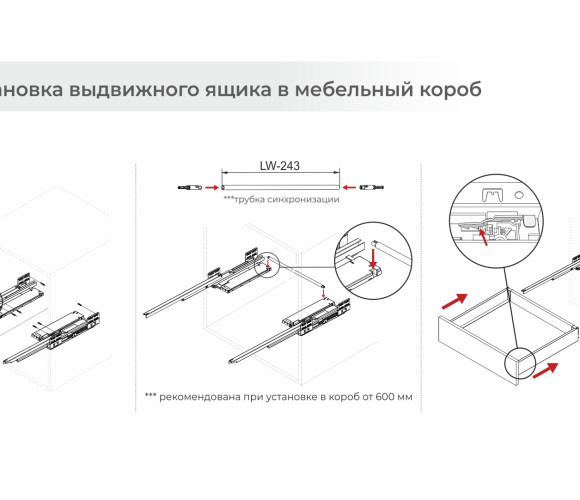 ановка выдвижного ящика в мебельный короб

LW-243

***трубка синхронизации

*** рекомендована при установке в короб от 600 мм