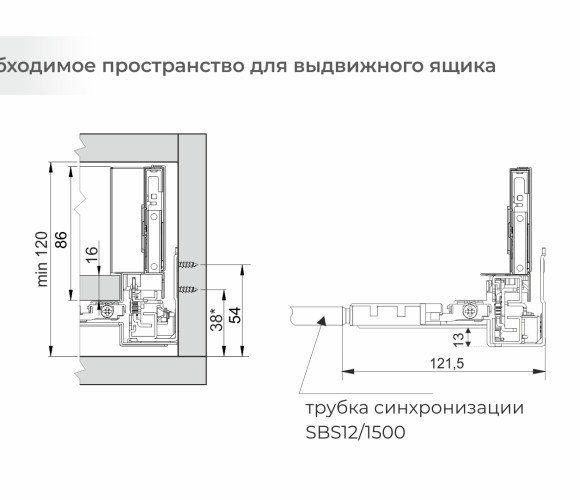 бходимое пространство для выдвижного ящика

min 120
86
16
38*
54

13
121,5

трубка синхронизации
SBS12/1500