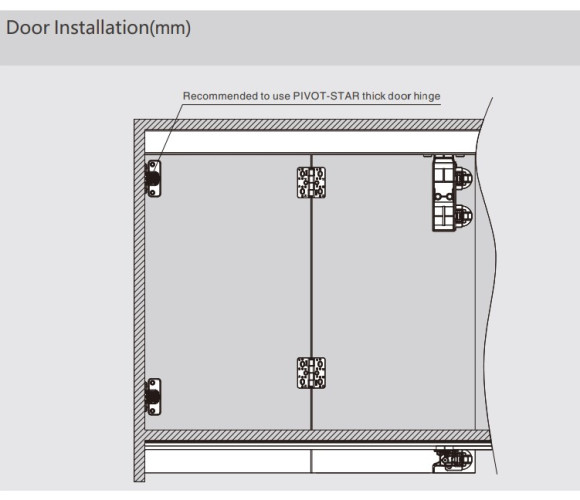 Door Installation(mm)

Recommended to use PIVOT-STAR thick door hinge