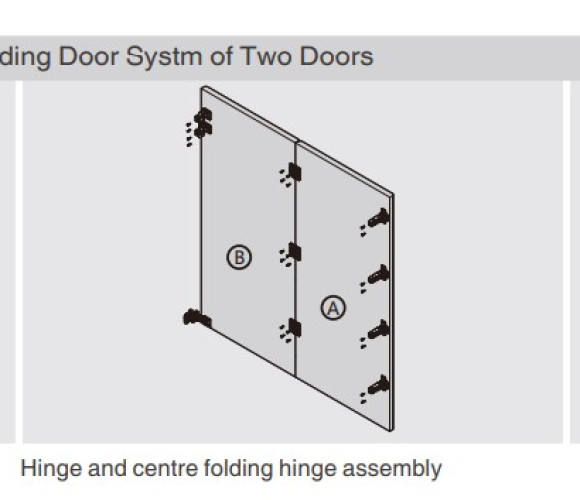 ding Door Systm of Two Doors

Ⓑ

Ⓐ

Hinge and centre folding hinge assembly