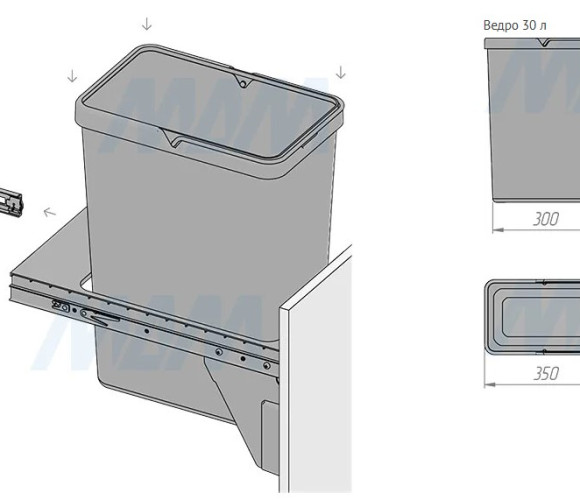 Ведро 30 л

300

350