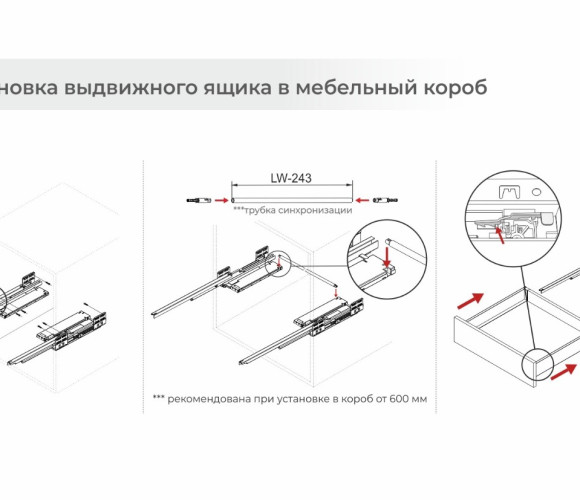 новка выдвижного ящика в мебельный короб

LW-243

***трубка синхронизации

*** рекомендована при установке в короб от 600 мм