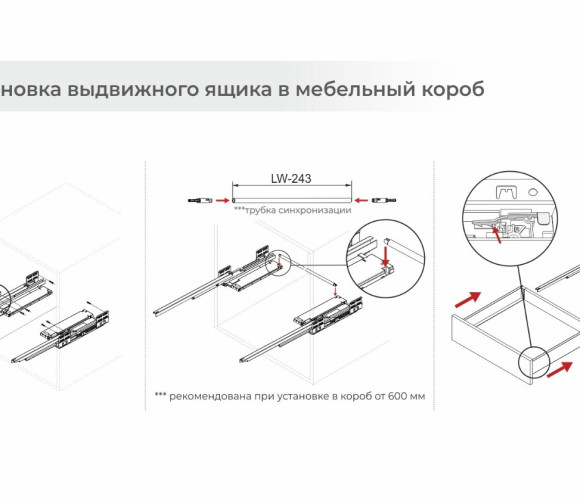 новка выдвижного ящика в мебельный короб

LW-243

***трубка синхронизации

*** рекомендована при установке в короб от 600 мм