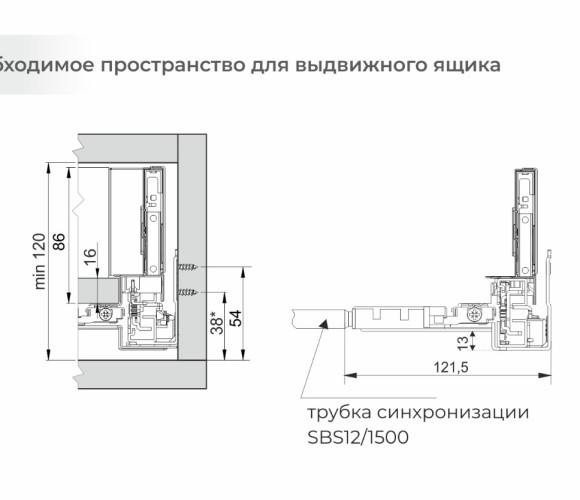 бходимое пространство для выдвижного ящика

min 120
86
16
38*
54
13
121,5

трубка синхронизации
SBS12/1500