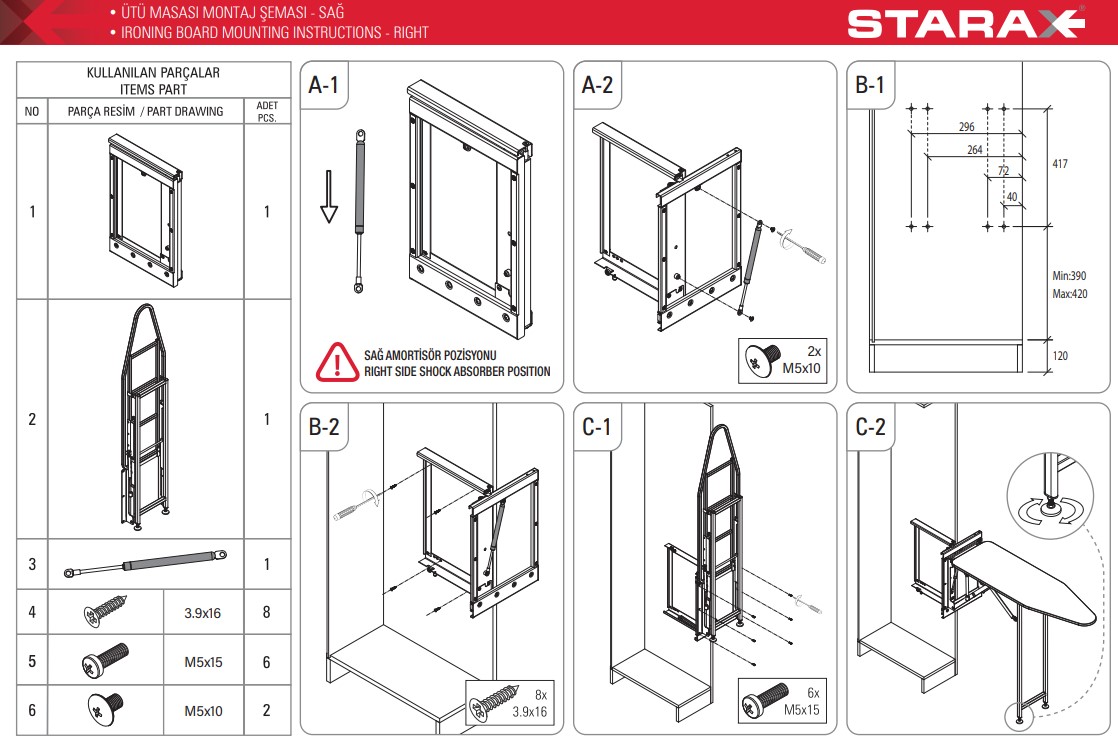 • ÜTÜ MASASI MONTAJ ŞEMASI - SAĞ
• IRONING BOARD MOUNTING INSTRUCTIONS - RIGHT

STARAX

KULLANILAN PARÇALAR
ITEMS PART

| NO | PARÇA RESİM / PART DRAWING | | ADET PCS. |
|---|---|---|---|
| 1 | | | 1 |
| 2 | | | 1 |
| 3 | | | 1 |
| 4 | | 3.9x16 | 8 |
| 5 | | M5x15 | 6 |
| 6 | | M5x10 | 2 |

A-1

SAĞ AMORTİSÖR POZİSYONU
RIGHT SIDE SHOCK ABSORBER POSITION

A-2

2x
M5x10

B-1

296
264
72
40
417
Min:390
Max:420
120

B-2

8x
3.9x16

C-1

6x
M5x15

C-2