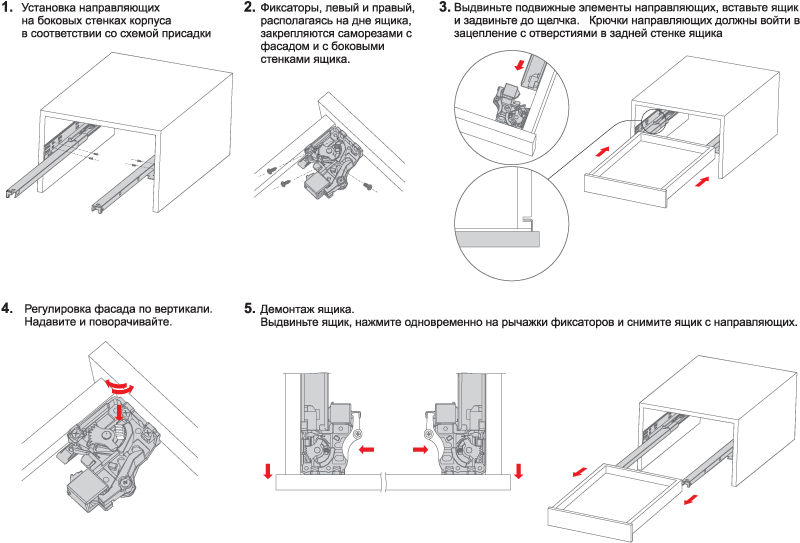 1. Установка направляющих на боковых стенках корпуса в соответствии со схемой присадки

2. Фиксаторы, левый и правый, располагаясь на дне ящика, закрепляются саморезами с фасадом и с боковыми стенками ящика.

3. Выдвиньте подвижные элементы направляющих, вставьте ящик и задвиньте до щелчка. Крючки направляющих должны войти в зацепление с отверстиями в задней стенке ящика

4. Регулировка фасада по вертикали. Надавите и поворачивайте.

5. Демонтаж ящика. Выдвиньте ящик, нажмите одновременно на рычажки фиксаторов и снимите ящик с направляющих.