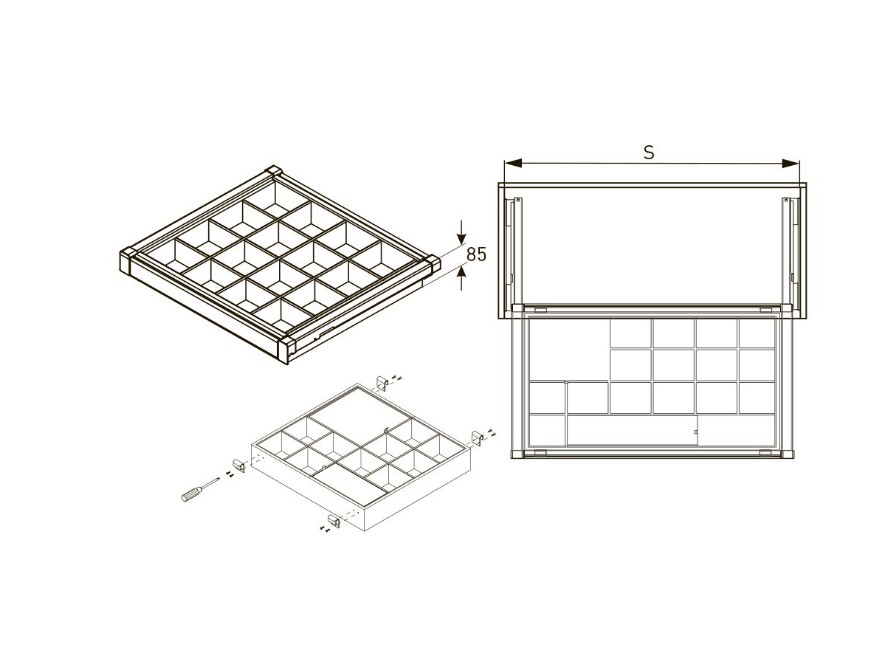 85

S