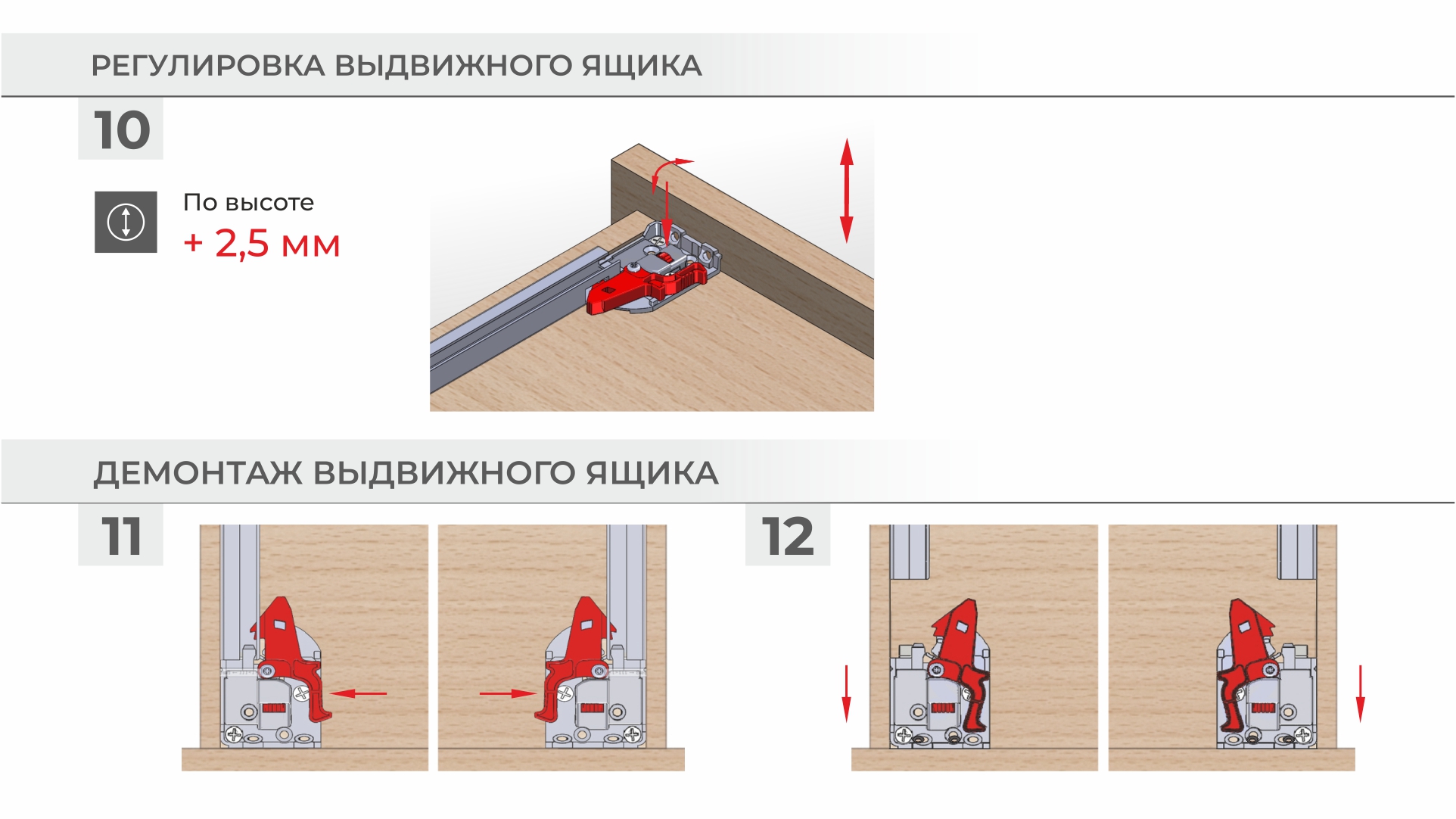 РЕГУЛИРОВКА ВЫДВИЖНОГО ЯЩИКА

10

По высоте
+ 2,5 мм

ДЕМОНТАЖ ВЫДВИЖНОГО ЯЩИКА

11

12