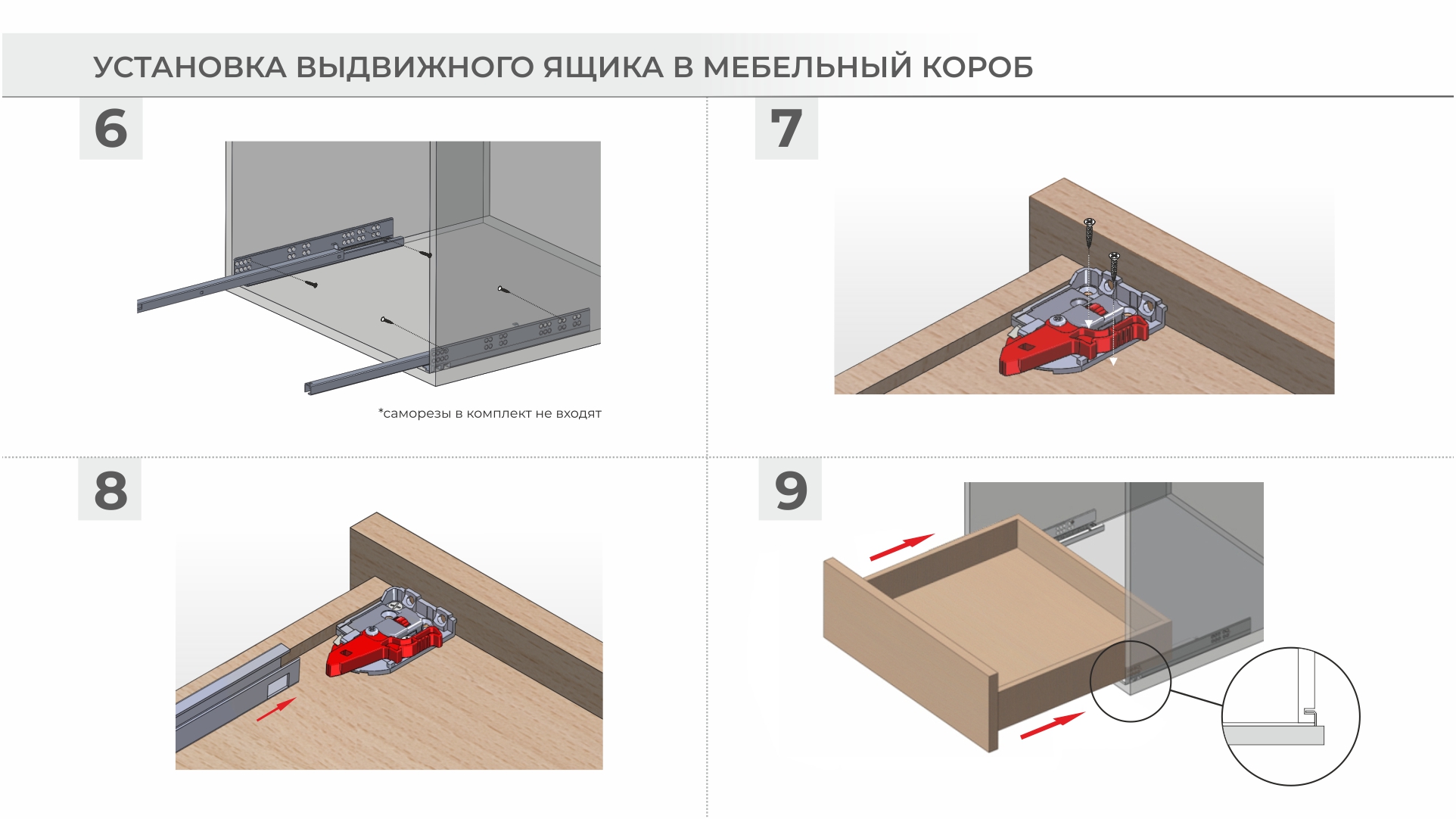 УСТАНОВКА ВЫДВИЖНОГО ЯЩИКА В МЕБЕЛЬНЫЙ КОРОБ

6

*саморезы в комплект не входят

7

8

9