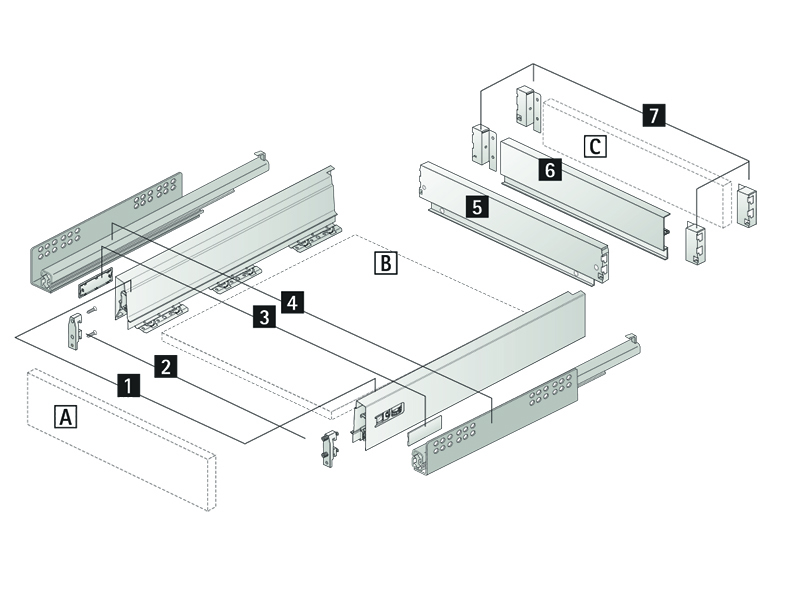 7
C
6
5
B
4
3
2
1
A