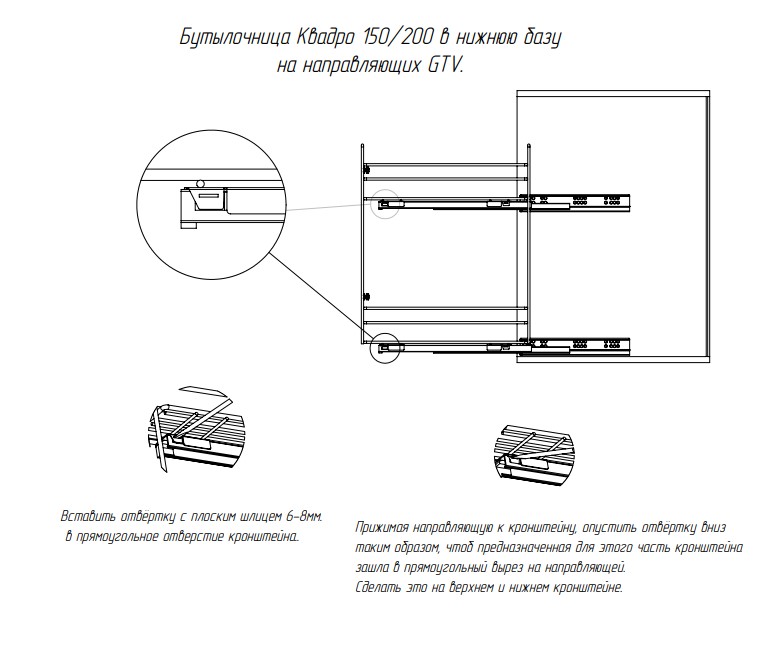 Бутылочница Квадро 150/200 в нижнюю базу на направляющих GTV.

Вставить отвёртку с плоским шлицем 6-8мм. в прямоугольное отверстие кронштейна.

Прижимая направляющую к кронштейну, опустить отвёртку вниз таким образом, чтоб предназначенная для этого часть кронштейна зашла в прямоугольный вырез на направляющей.
Сделать это на верхнем и нижнем кронштейне.