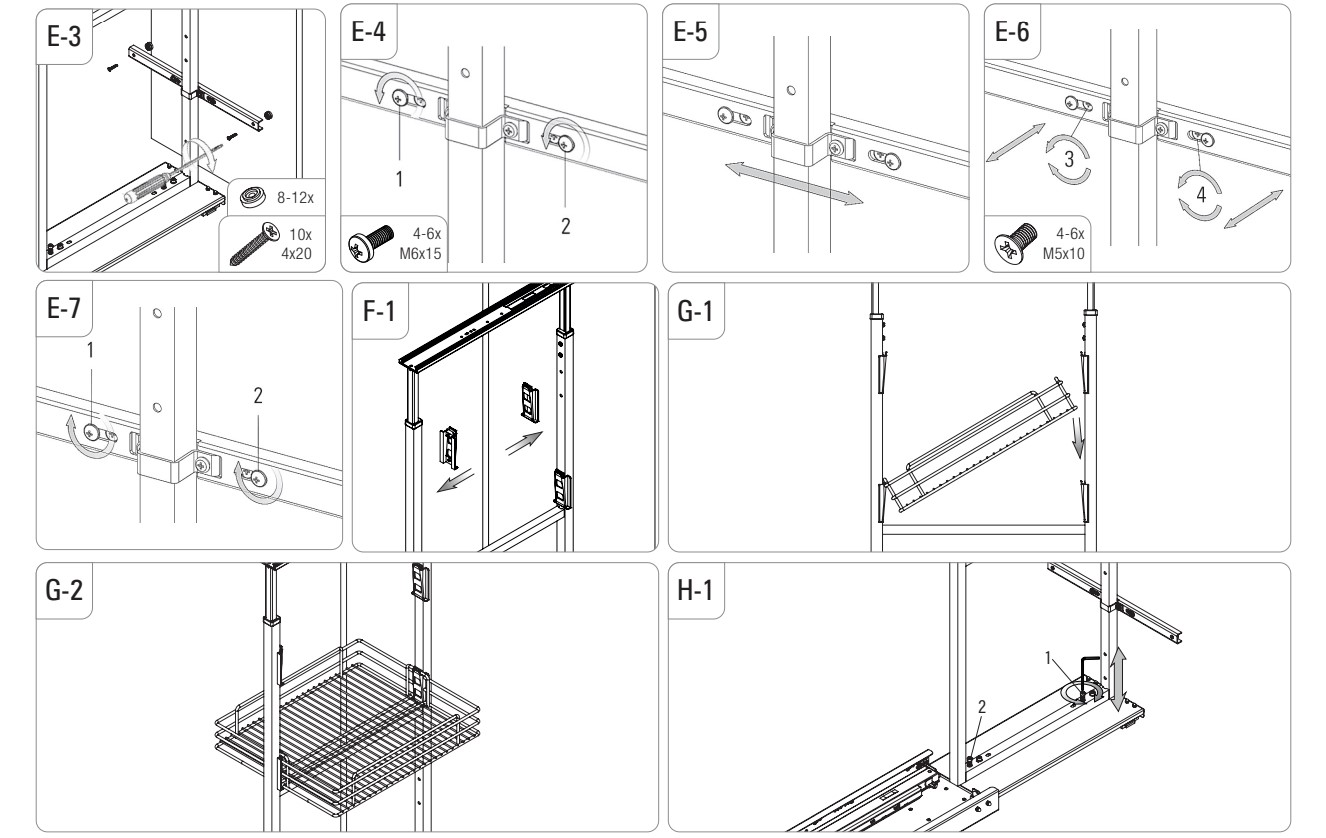 E-3

8-12x

10x
4x20

E-4

1

2

4-6x
M6x15

E-5

E-6

3

4

4-6x
M5x10

E-7

1

2

F-1

G-1

G-2

H-1

1

2