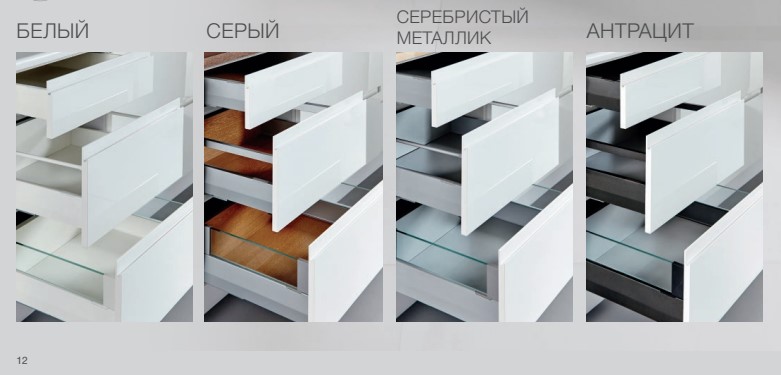 БЕЛЫЙ

СЕРЫЙ

СЕРЕБРИСТЫЙ МЕТАЛЛИК

АНТРАЦИТ

12