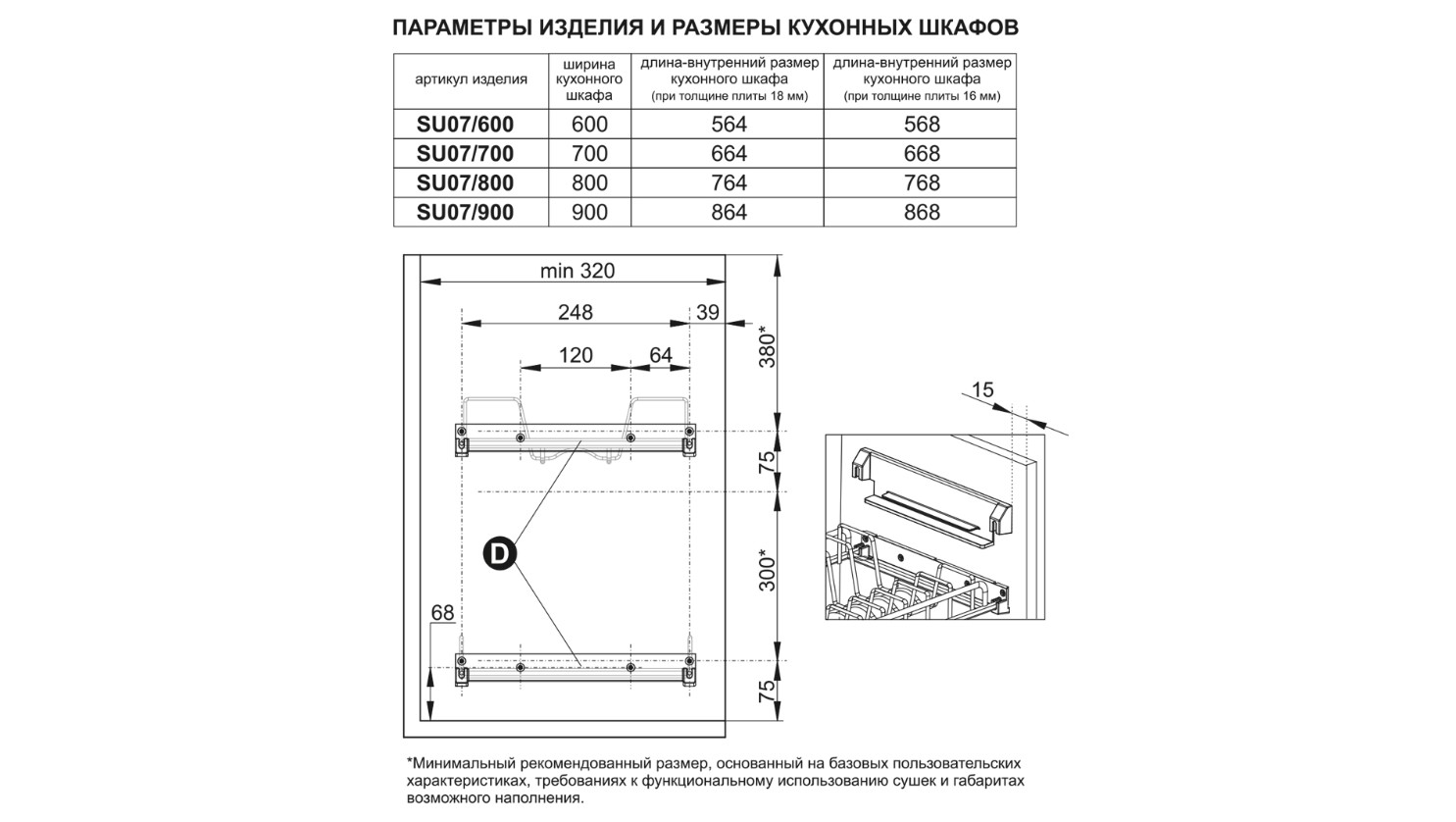 ПАРАМЕТРЫ ИЗДЕЛИЯ И РАЗМЕРЫ КУХОННЫХ ШКАФОВ

| артикул изделия | ширина кухонного шкафа | длина-внутренний размер кухонного шкафа (при толщине плиты 18 мм) | длина-внутренний размер кухонного шкафа (при толщине плиты 16 мм) |
|---|---|---|---|
| SU07/600 | 600 | 564 | 568 |
| SU07/700 | 700 | 664 | 668 |
| SU07/800 | 800 | 764 | 768 |
| SU07/900 | 900 | 864 | 868 |

min 320
248
39
120
64
380*
75
300*
75
68
D
15

*Минимальный рекомендованный размер, основанный на базовых пользовательских характеристиках, требованиях к функциональному использованию сушек и габаритах возможного наполнения.