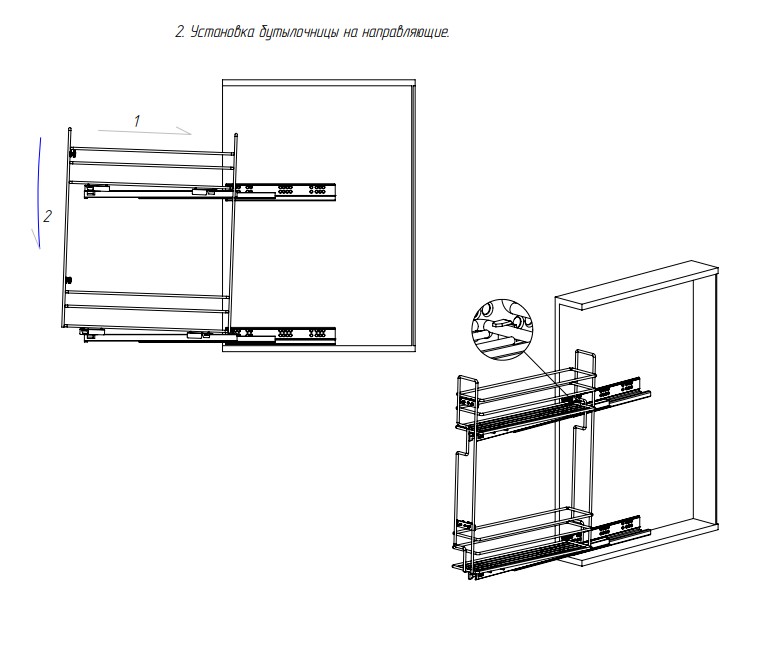 2. Установка бутылочницы на направляющие.

1

2