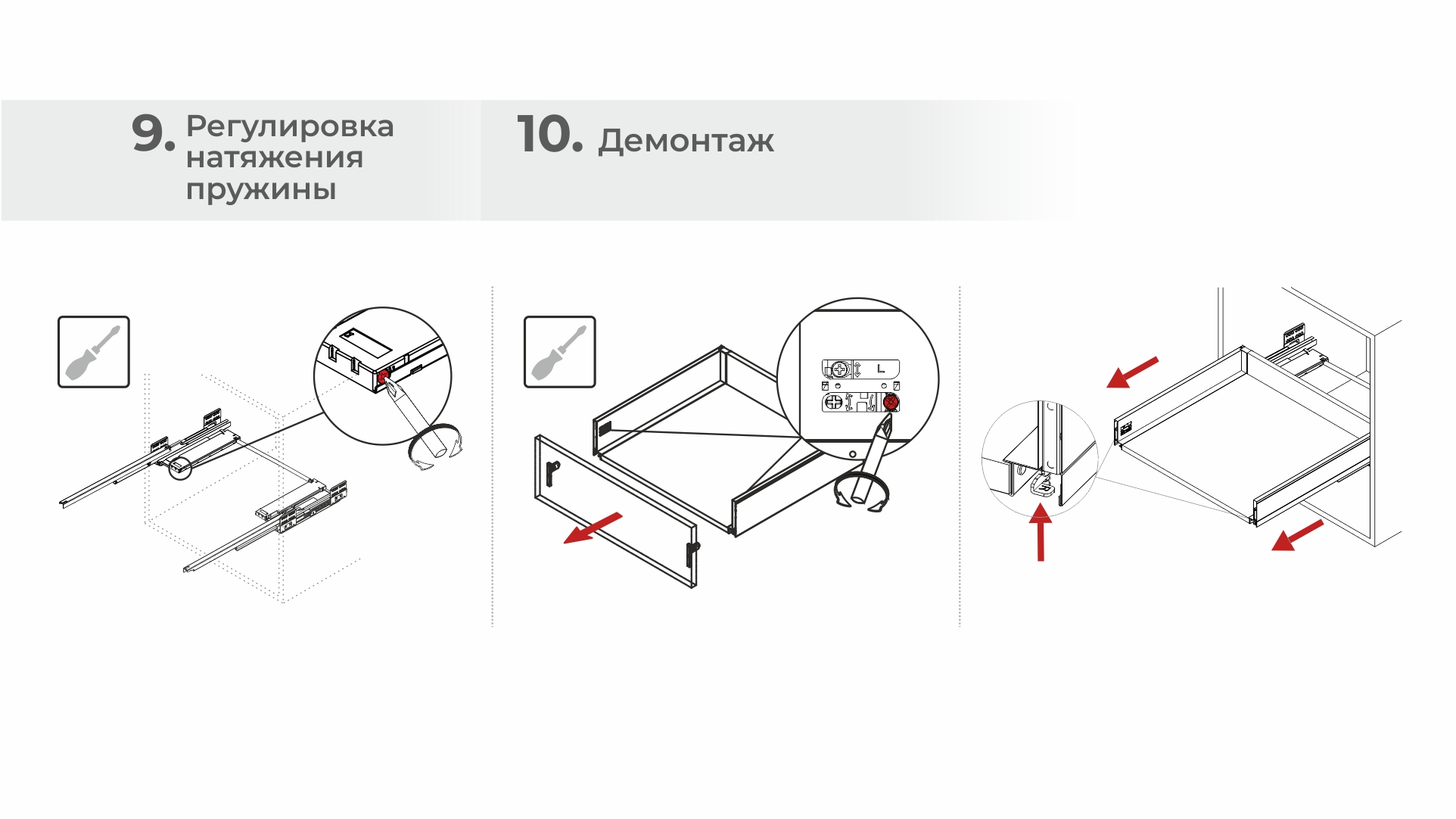 9. Регулировка натяжения пружины

10. Демонтаж

L