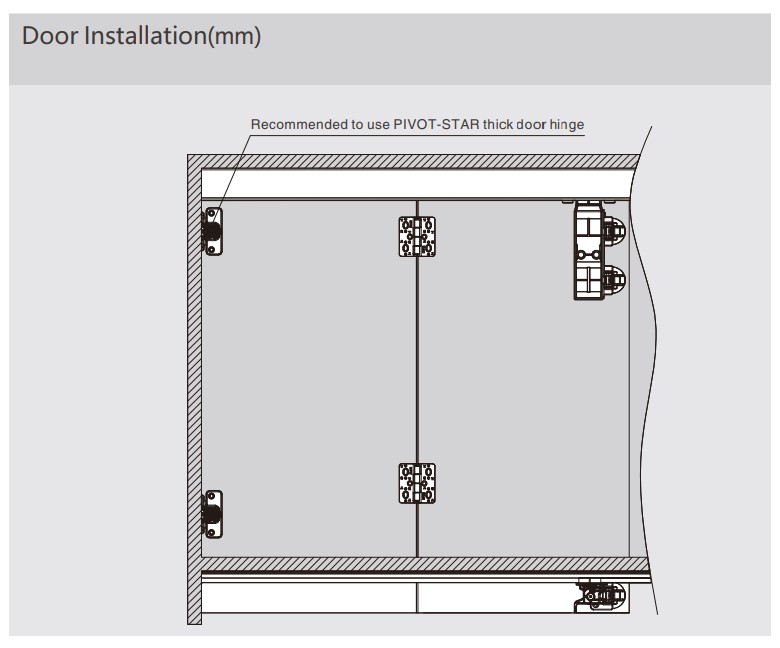 Door Installation(mm)

Recommended to use PIVOT-STAR thick door hinge