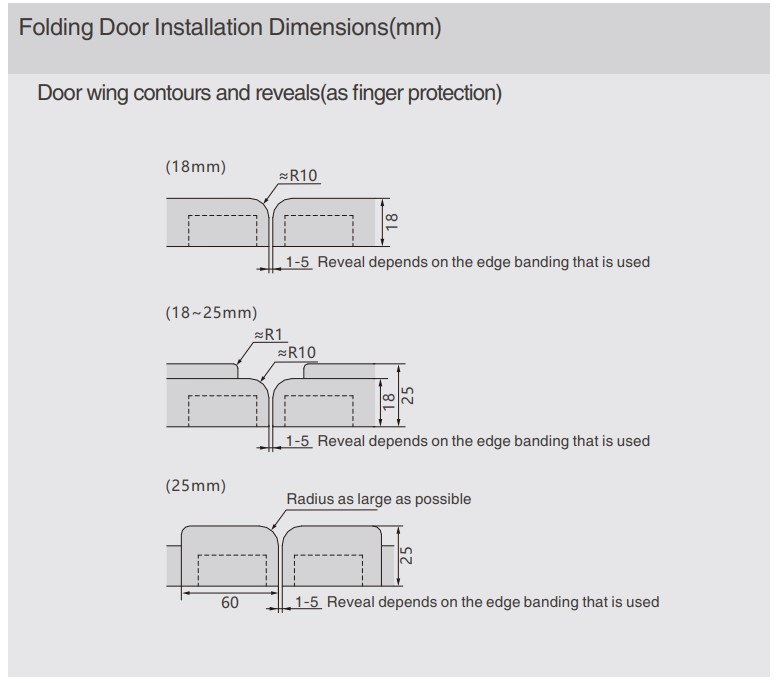 Folding Door Installation Dimensions(mm)

Door wing contours and reveals(as finger protection)

(18mm)

≈R10

18

1-5 Reveal depends on the edge banding that is used

(18~25mm)

≈R1

≈R10

18

25

1-5 Reveal depends on the edge banding that is used

(25mm)

Radius as large as possible

25

60

1-5 Reveal depends on the edge banding that is used