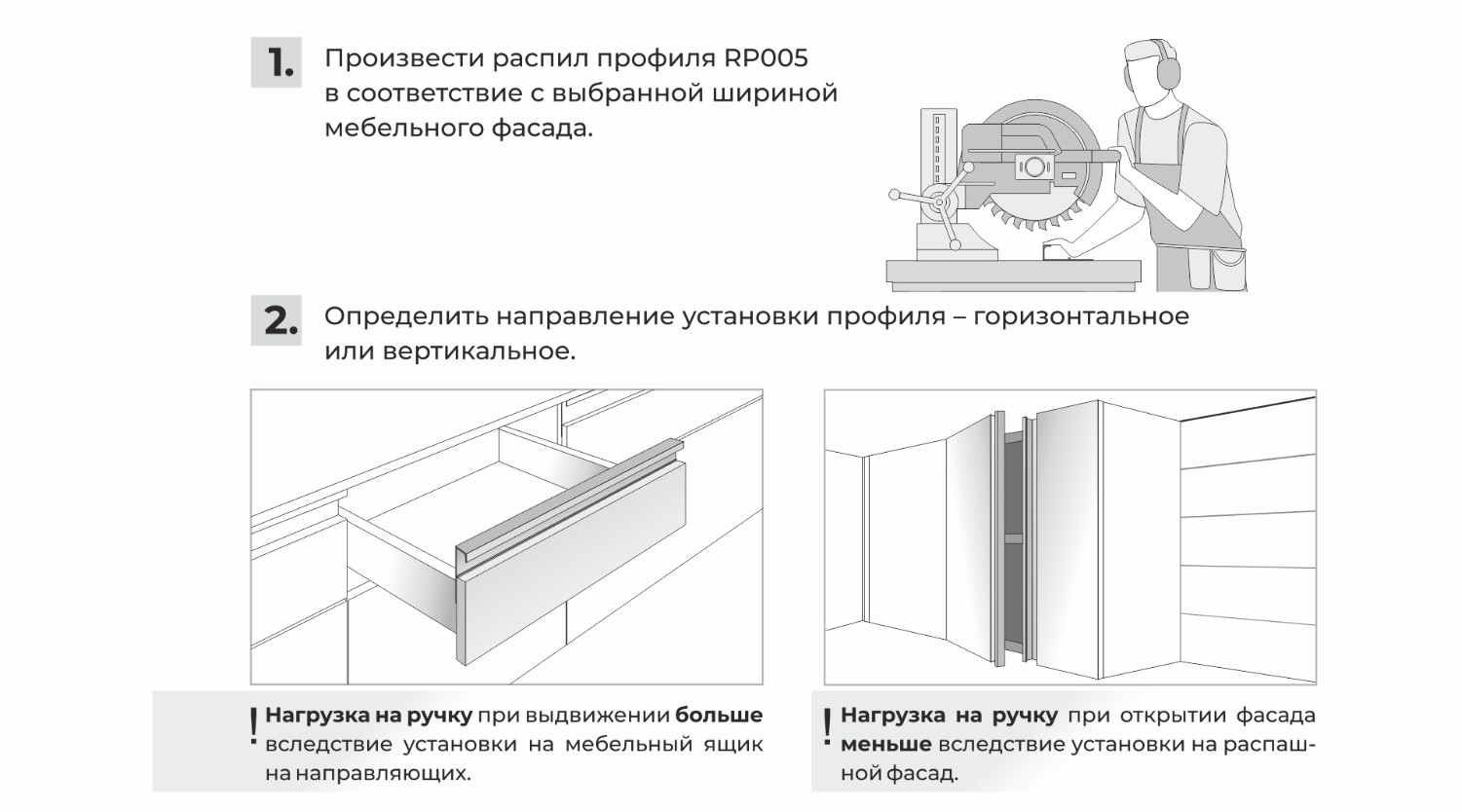 1. Произвести распил профиля RP005 в соответствие с выбранной шириной мебельного фасада.

2. Определить направление установки профиля – горизонтальное или вертикальное.

! Нагрузка на ручку при выдвижении больше вследствие установки на мебельный ящик на направляющих.

! Нагрузка на ручку при открытии фасада меньше вследствие установки на распашной фасад.