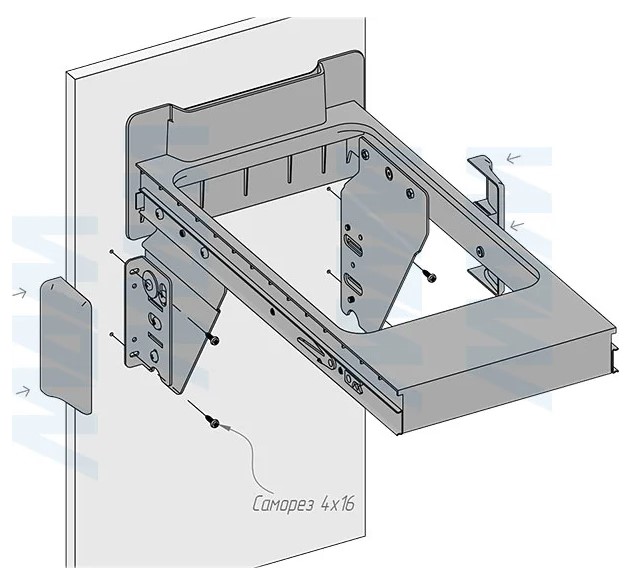 Саморез 4х16