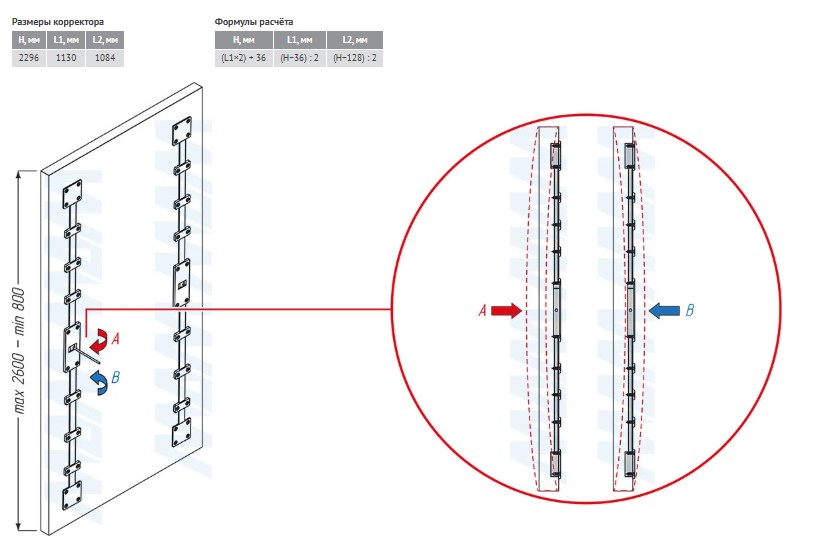 Размеры корректора

| H, мм | L1, мм | L2, мм |
|---|---|---|
| 2296 | 1130 | 1084 |

Формулы расчёта

| H, мм | L1, мм | L2, мм |
|---|---|---|
| (L1×2) + 36 | (H−36) : 2 | (H−128) : 2 |

max 2600 – min 800

A

B

A

B