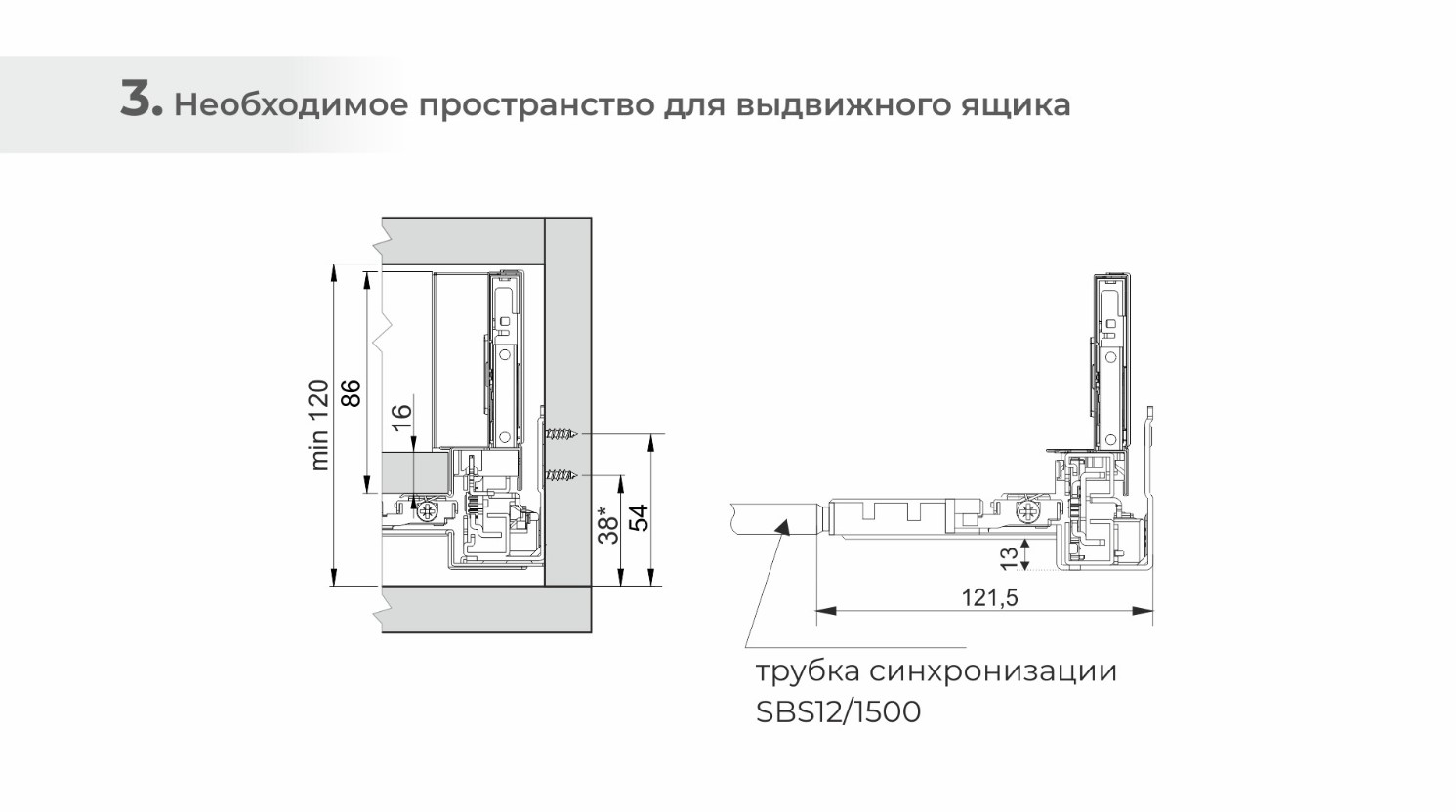 3. Необходимое пространство для выдвижного ящика

min 120
86
16
38*
54
13
121,5

трубка синхронизации
SBS12/1500