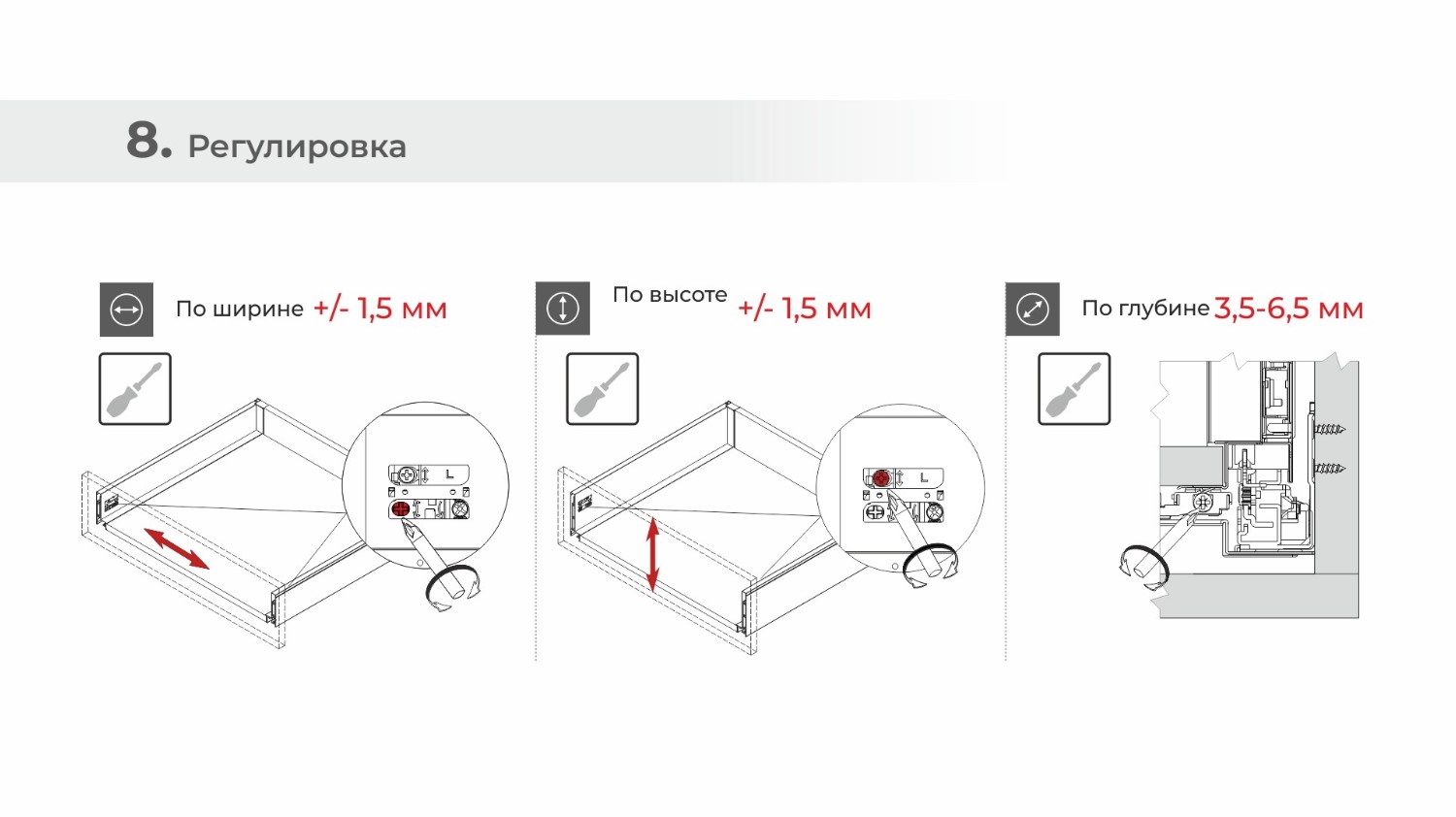 8. Регулировка

По ширине +/- 1,5 мм

L

По высоте +/- 1,5 мм

L

По глубине 3,5-6,5 мм