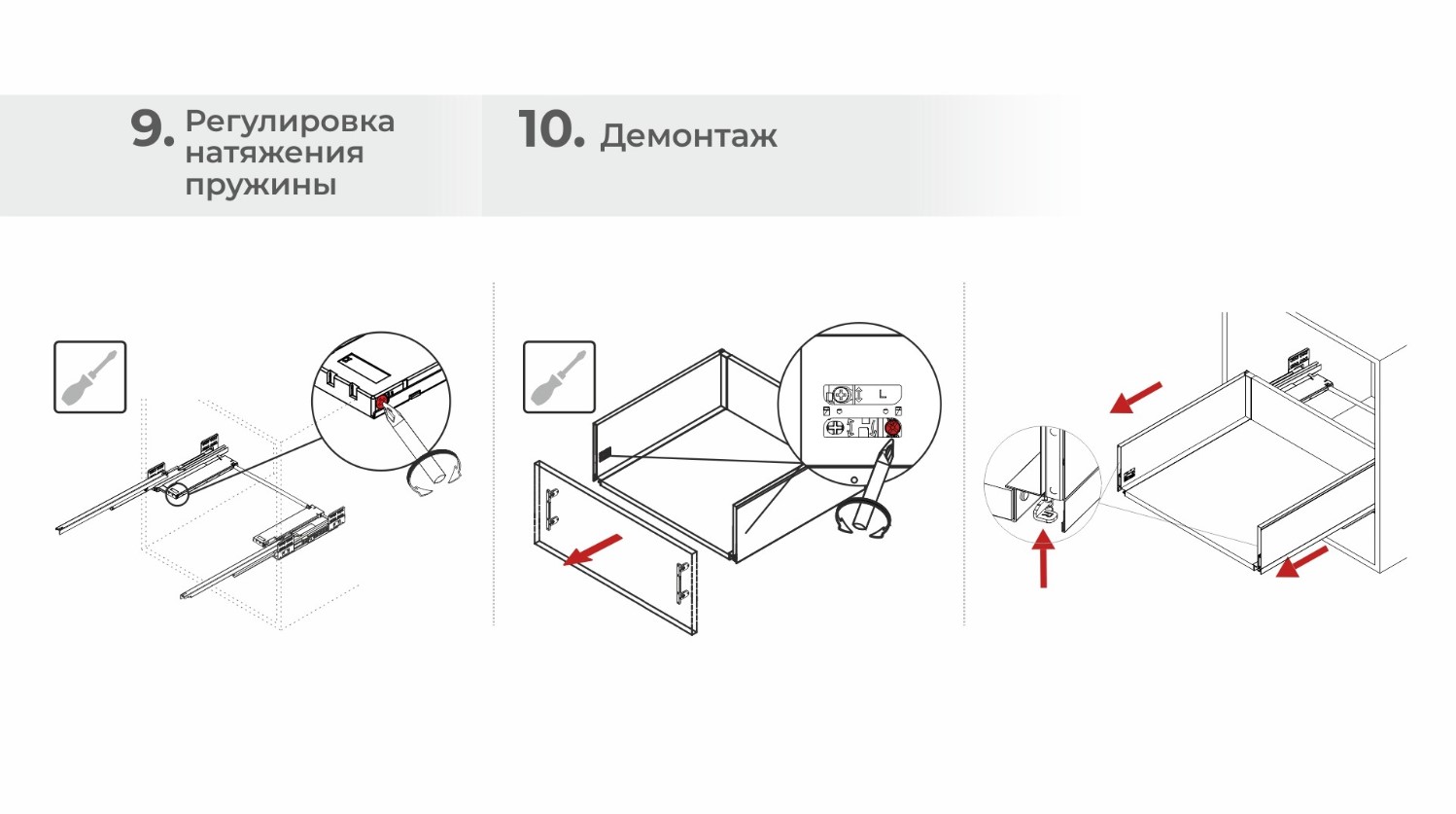 9. Регулировка натяжения пружины

10. Демонтаж

L