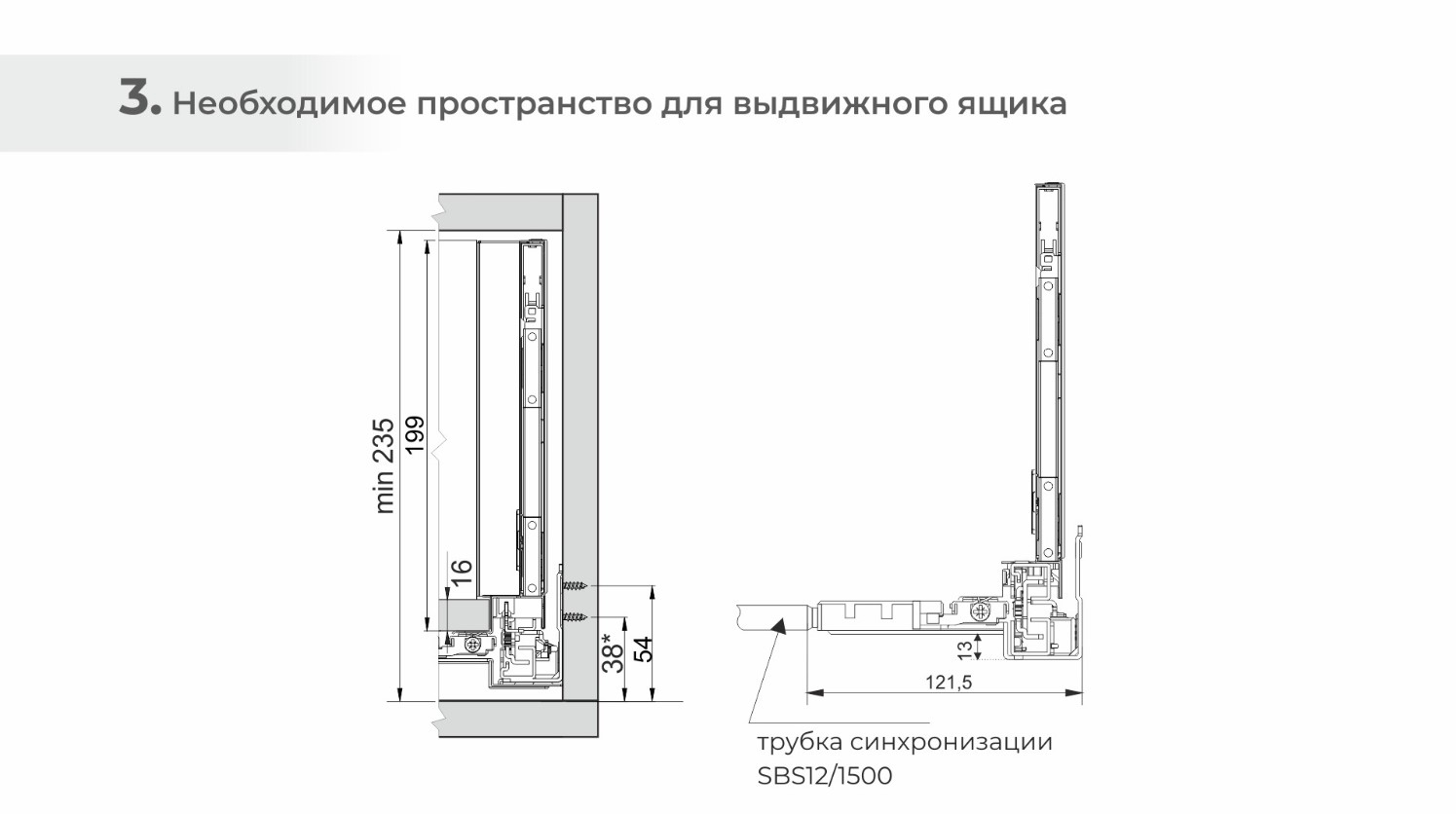 3. Необходимое пространство для выдвижного ящика

min 235
199
16
38*
54
13
121,5

трубка синхронизации SBS12/1500